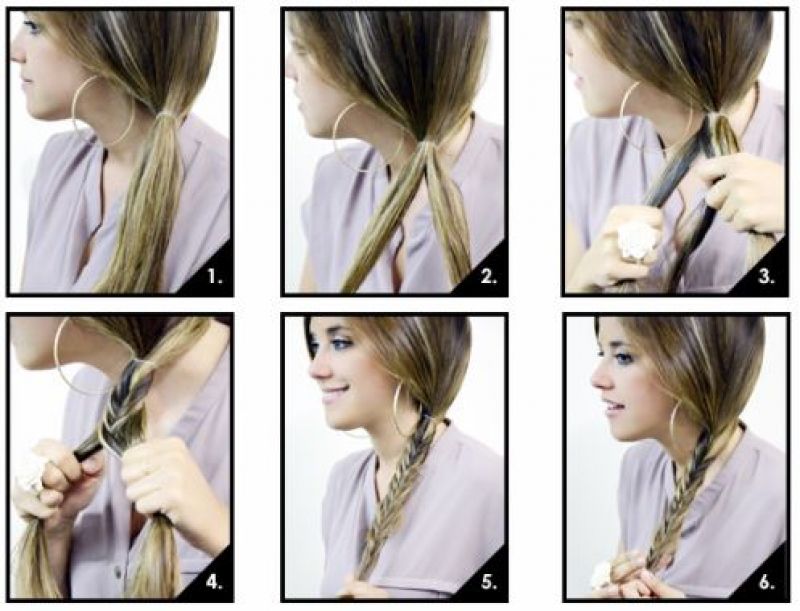 1.

2.

3.

4.

5.

6.