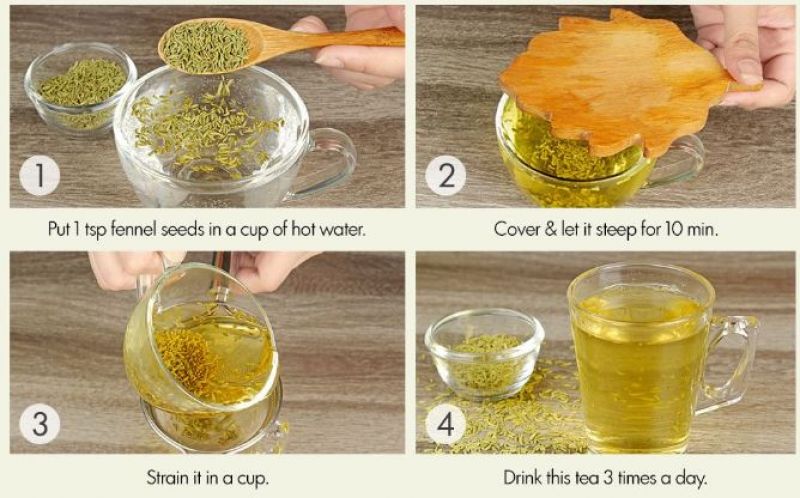 1

Put 1 tsp fennel seeds in a cup of hot water.

2

Cover & let it steep for 10 min.

3

Strain it in a cup.

4

Drink this tea 3 times a day.